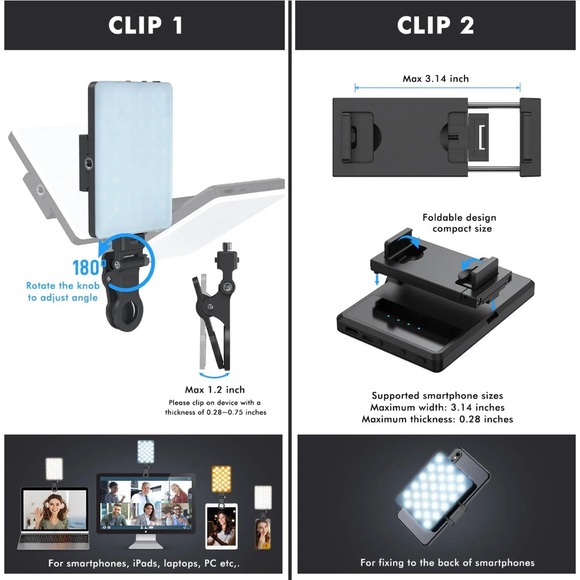 CLIP 1

180°
Rotate the knob to adjust angle

Max 1.2 inch
Please clip on device with a thickness of 0.28~0.75 inches

For smartphones, iPads, laptops, PC etc,.

CLIP 2

Max 3.14 inch

Foldable design
compact size

Supported smartphone sizes
Maximum width: 3.14 inches
Maximum thickness: 0.28 inches

For fixing to the back of smartphones